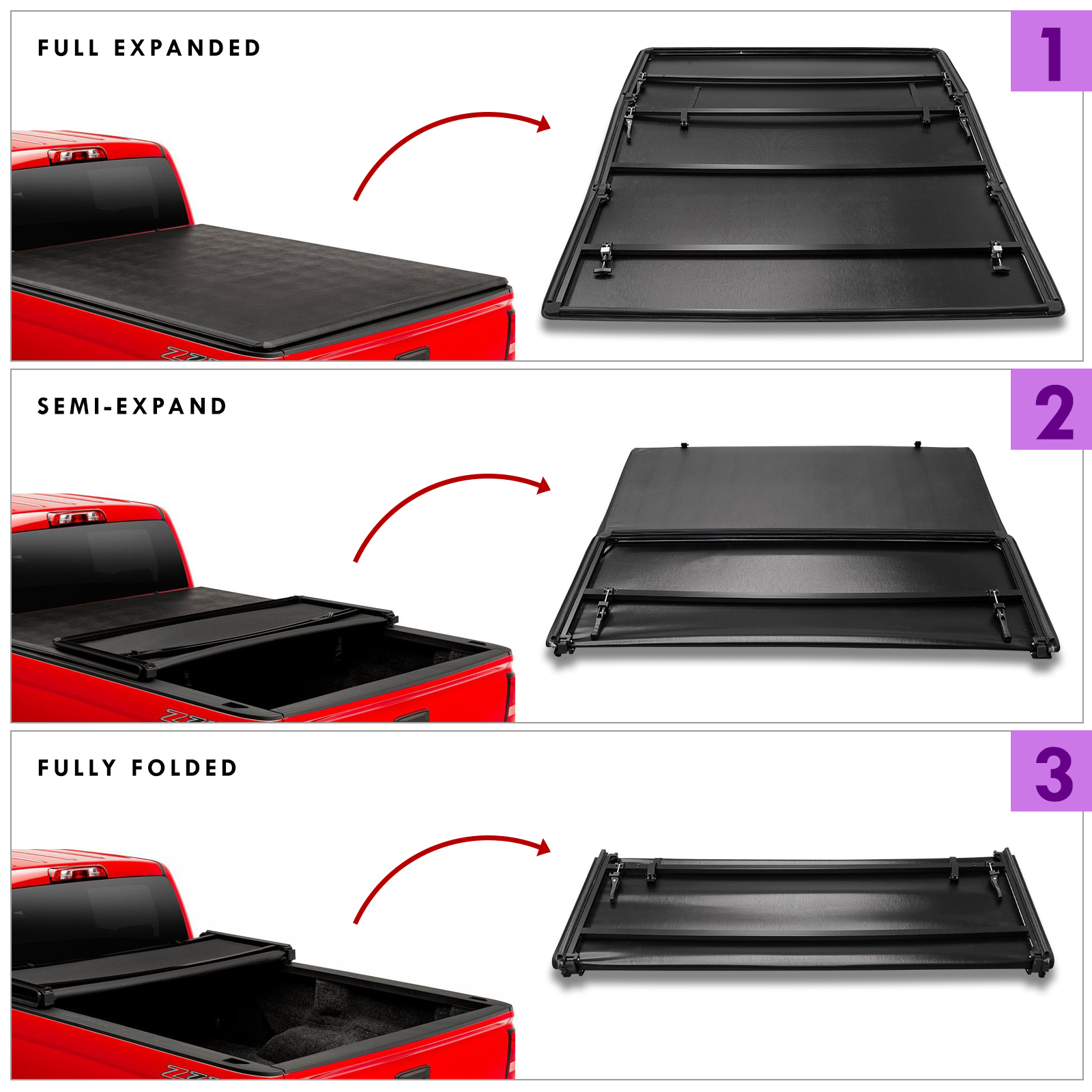 FULL EXPANDED

1

SEMI-EXPAND

2

FULLY FOLDED

3